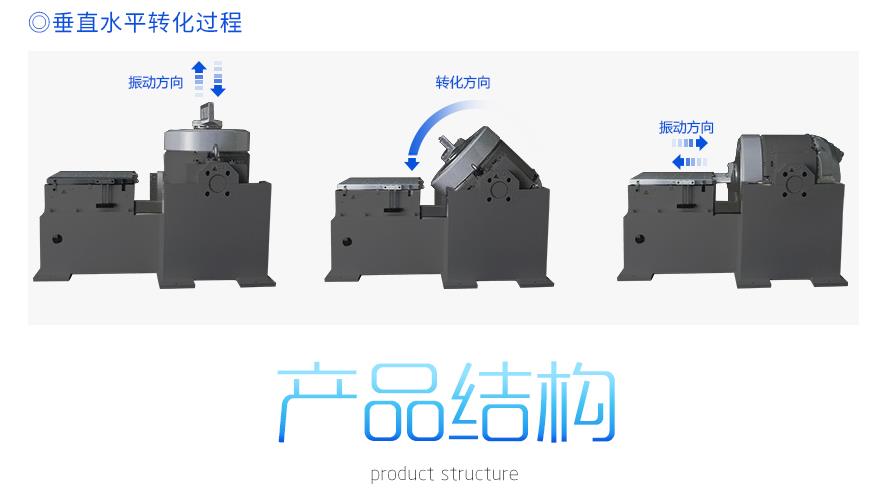 ◎垂直水平转化过程

振动方向

转化方向

振动方向

产品结构

product structure